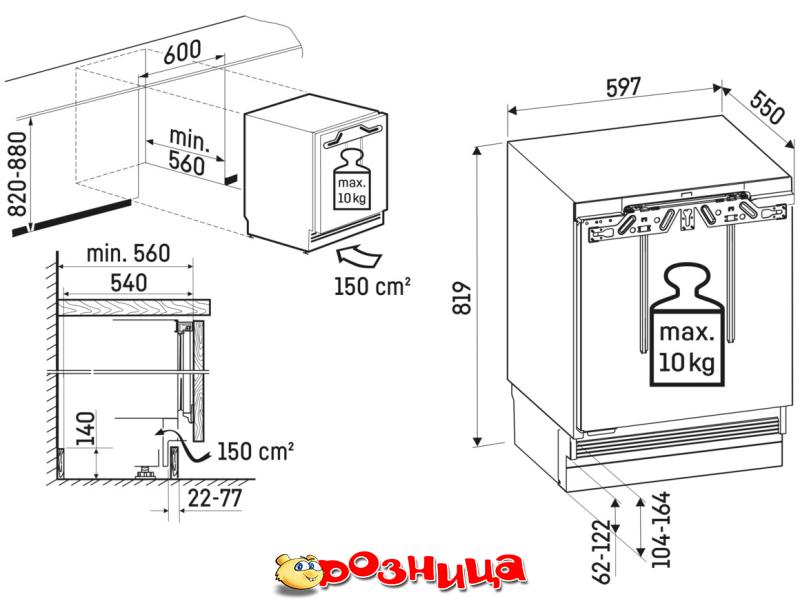 600
820-880
min.
560
max.
10 kg
150 cm²
min. 560
540
140
150 cm²
22-77
597
550
819
max.
10 kg
62-122
104-164
розница